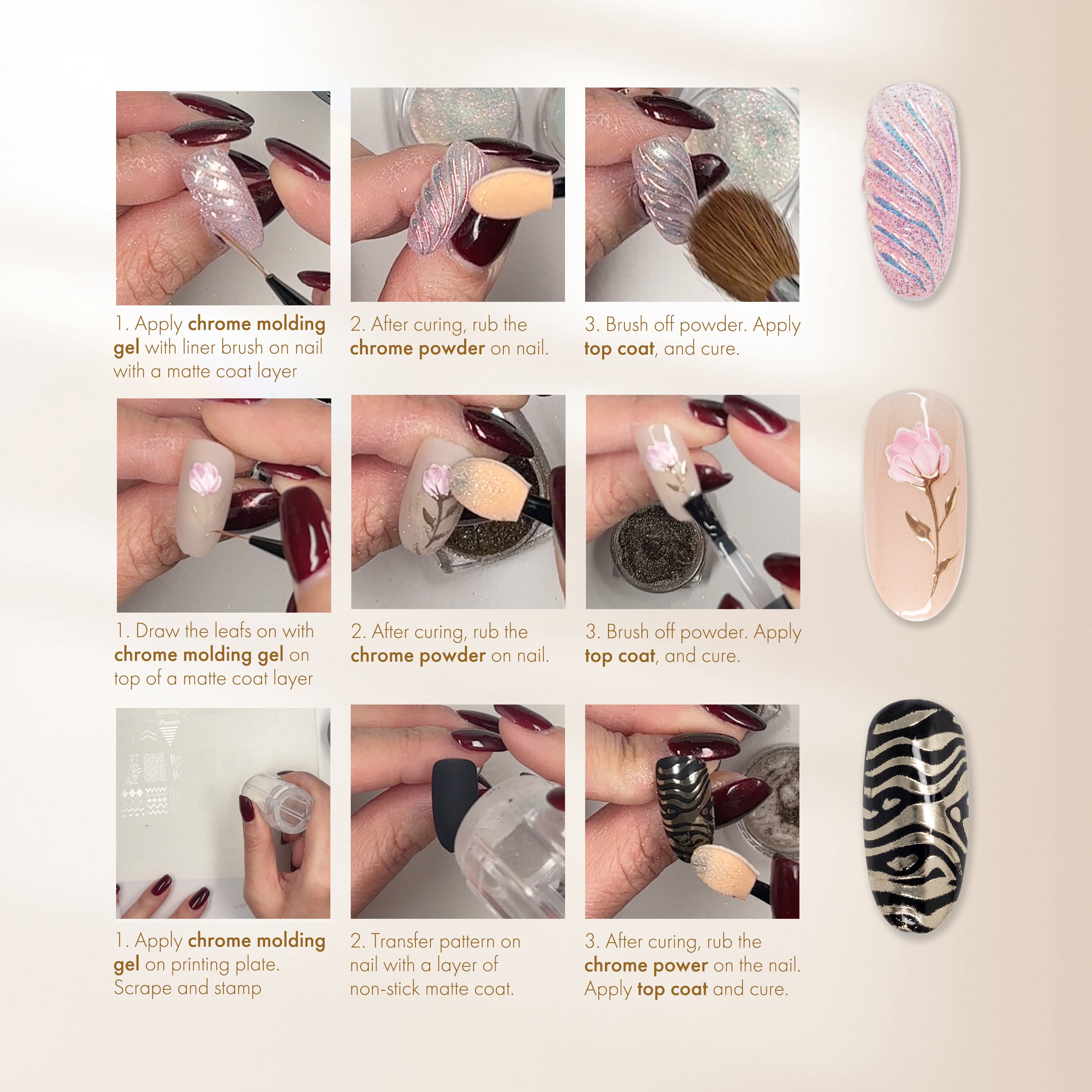 1. Apply chrome molding gel with liner brush on nail with a matte coat layer

2. After curing, rub the chrome powder on nail.

3. Brush off powder. Apply top coat, and cure.

1. Draw the leafs on with chrome molding gel on top of a matte coat layer

2. After curing, rub the chrome powder on nail.

3. Brush off powder. Apply top coat, and cure.

Dream

1. Apply chrome molding gel on printing plate. Scrape and stamp

2. Transfer pattern on nail with a layer of non-stick matte coat.

3. After curing, rub the chrome power on the nail. Apply top coat and cure.