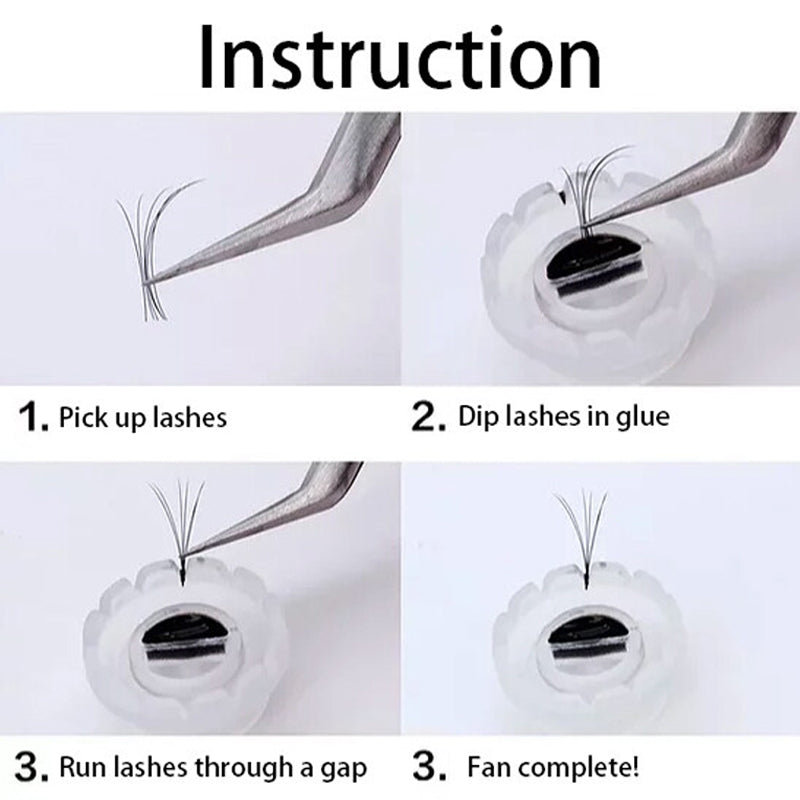 Instruction

1. Pick up lashes

2. Dip lashes in glue

3. Run lashes through a gap

3. Fan complete!