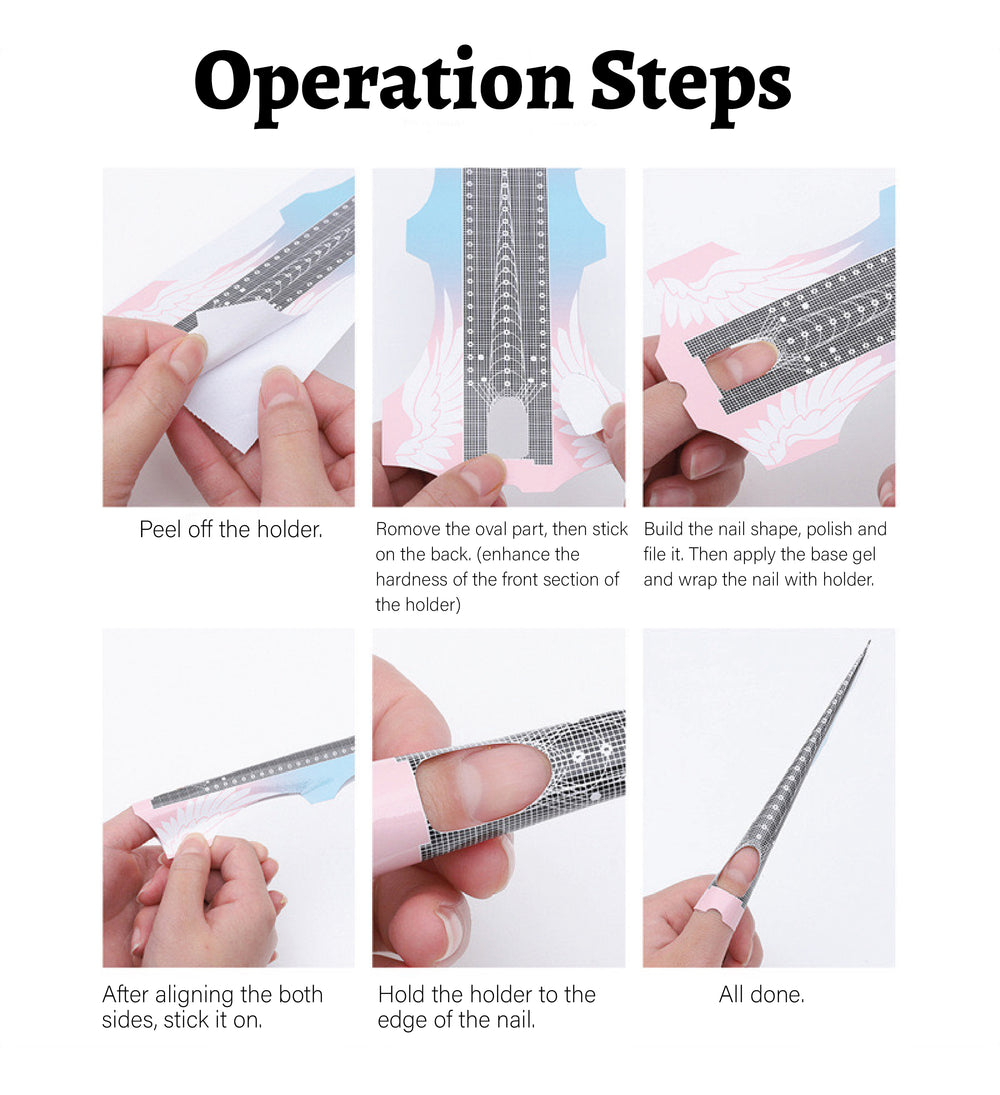 Operation Steps

Peel off the holder.

Romove the oval part, then stick on the back. (enhance the hardness of the front section of the holder)

Build the nail shape, polish and file it. Then apply the base gel and wrap the nail with holder.

After aligning the both sides, stick it on.

Hold the holder to the edge of the nail.

All done.