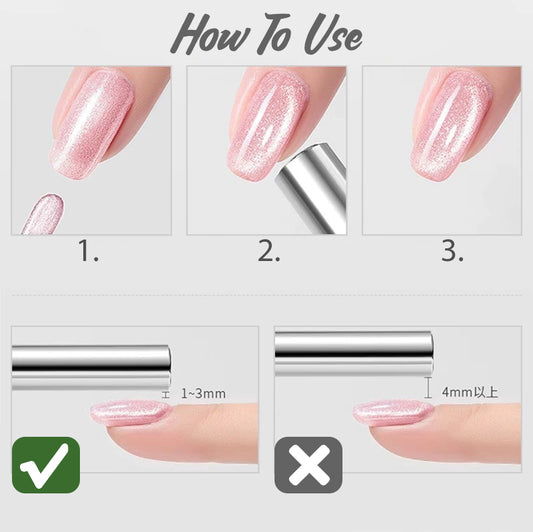 How To Use

1.

2.

3.

1~3mm

4mm以上