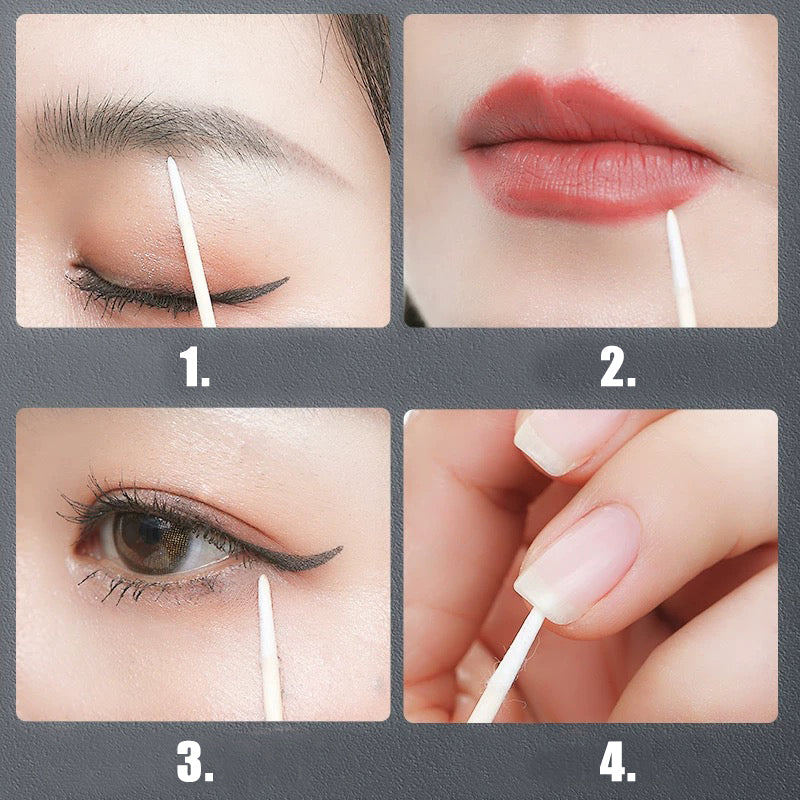 1.

2.

3.

4.