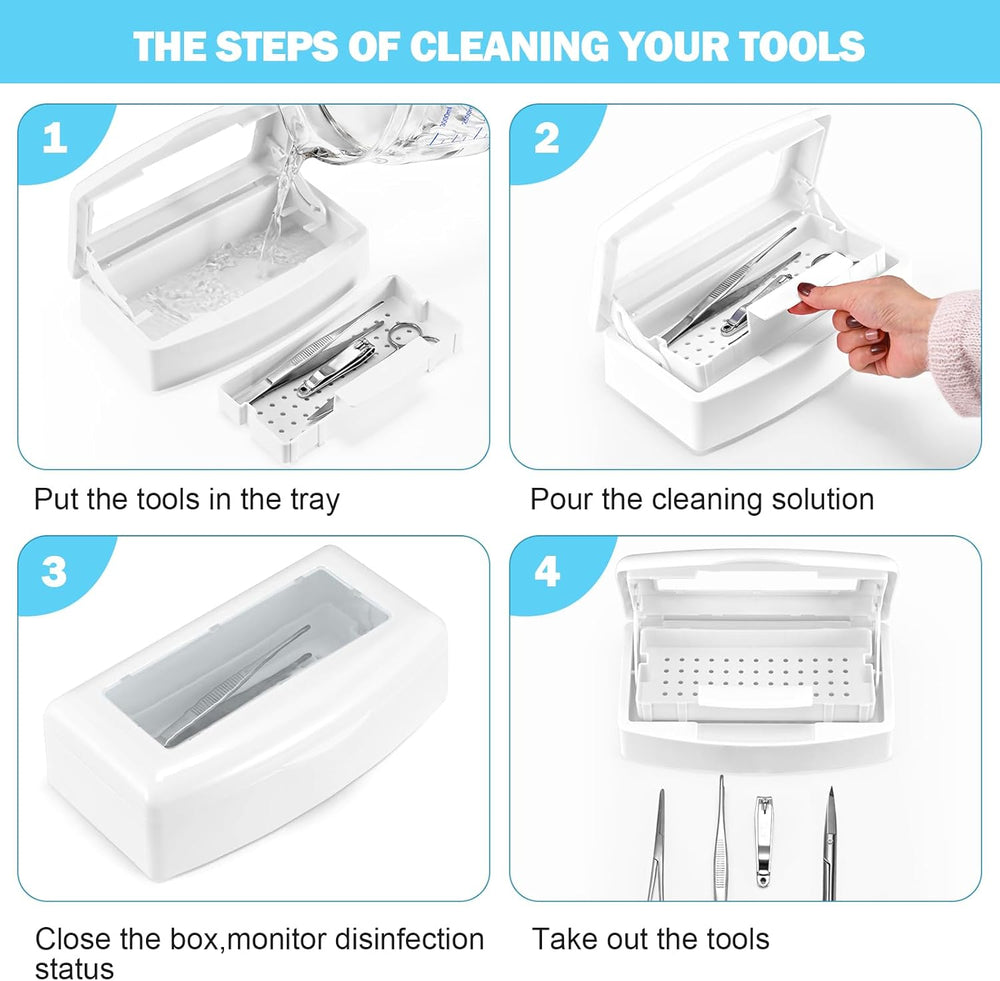 THE STEPS OF CLEANING YOUR TOOLS

1

Put the tools in the tray

2

Pour the cleaning solution

3

Close the box,monitor disinfection status

4

Take out the tools