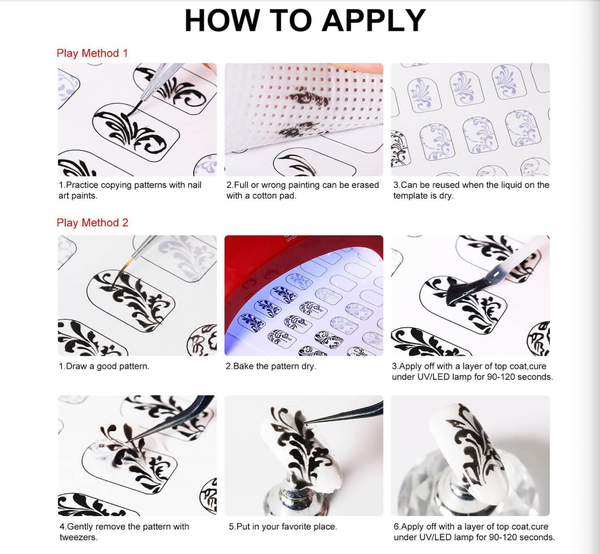 HOW TO APPLY

Play Method 1

1.Practice copying patterns with nail art paints.

2.Full or wrong painting can be erased with a cotton pad.

3.Can be reused when the liquid on the template is dry.

Play Method 2

1.Draw a good pattern.

2.Bake the pattern dry.

3.Apply off with a layer of top coat,cure under UV/LED lamp for 90-120 seconds.

4.Gently remove the pattern with tweezers.

5.Put in your favorite place.

6.Apply off with a layer of top coat,cure under UV/LED lamp for 90-120 seconds.