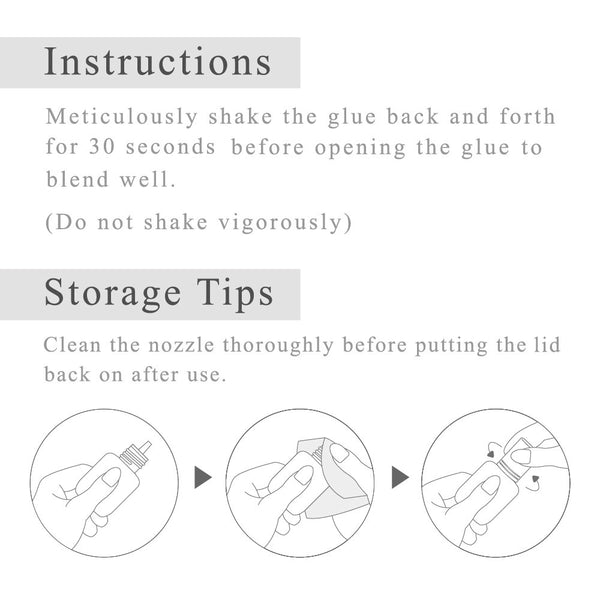 Instructions

Meticulously shake the glue back and forth for 30 seconds before opening the glue to blend well.

(Do not shake vigorously)

Storage Tips

Clean the nozzle thoroughly before putting the lid back on after use.