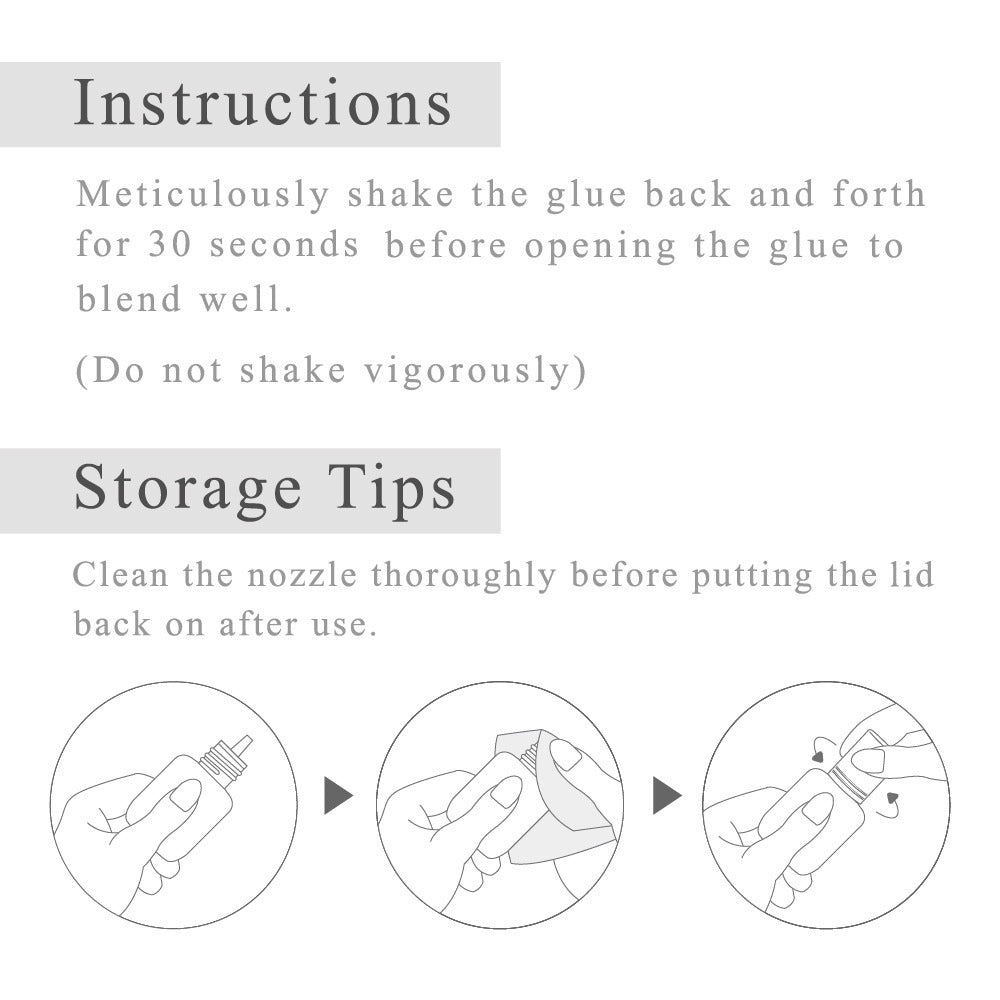 Instructions

Meticulously shake the glue back and forth for 30 seconds before opening the glue to blend well.

(Do not shake vigorously)

Storage Tips

Clean the nozzle thoroughly before putting the lid back on after use.